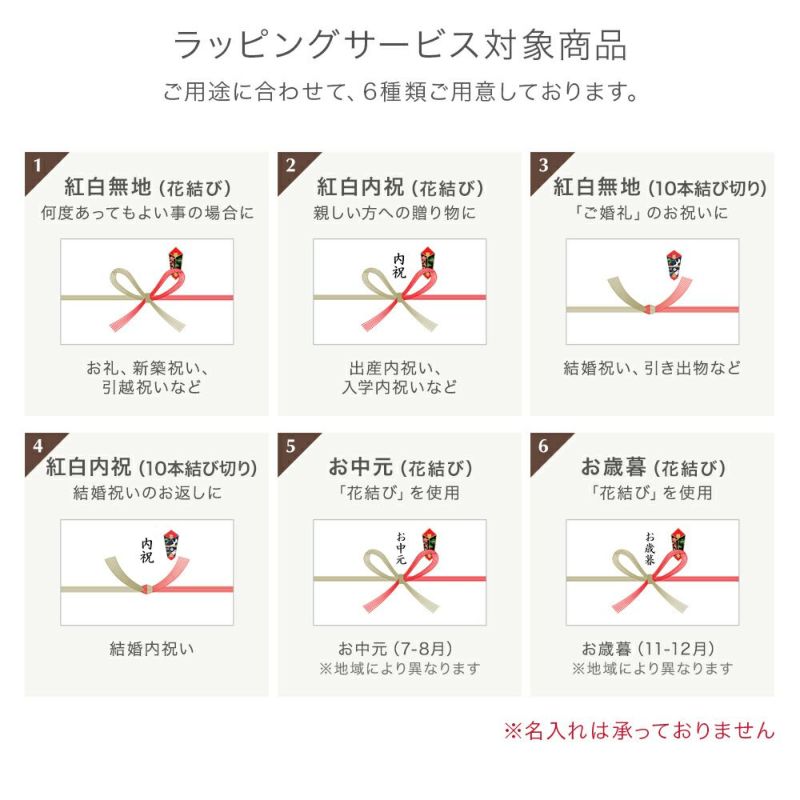 ラッピングサービス対象商品
ご用途に合わせて、6種類ご用意しております。

1
紅白無地（花結び）
何度あってもよい事の場合に

お礼、新築祝い、引越祝いなど

2
紅白内祝（花結び）
親しい方への贈り物に

内祝

出産内祝い、入学内祝いなど

3
紅白無地（10本結び切り）
「ご婚礼」のお祝いに

結婚祝い、引き出物など

4
紅白内祝（10本結び切り）
結婚祝いのお返しに

内祝

結婚内祝い

5
お中元（花結び）
「花結び」を使用

お中元

お中元（7-8月）
※地域により異なります

6
お歳暮（花結び）
「花結び」を使用

お歳暮

お歳暮（11-12月）
※地域により異なります

※名入れは承っておりません